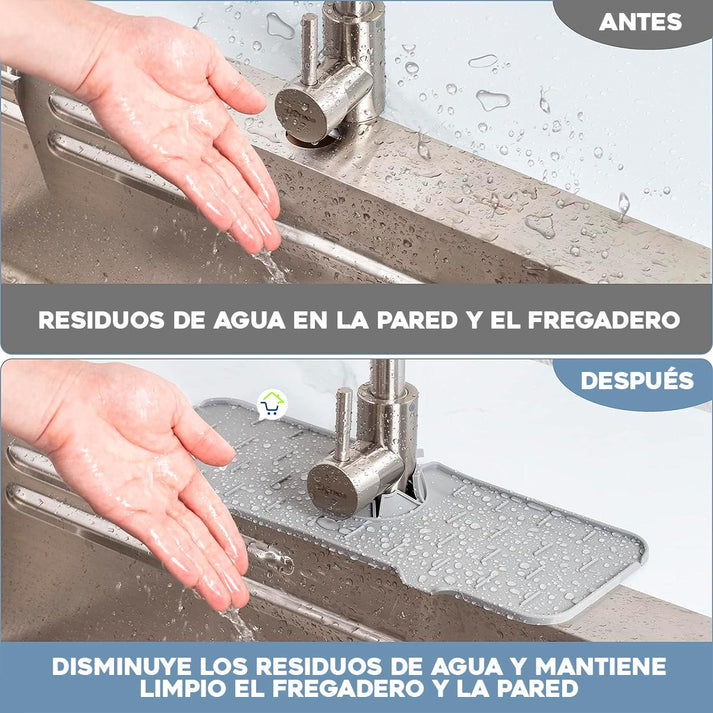 ANTES

RESIDUOS DE AGUA EN LA PARED Y EL FREGADERO

DESPUÉS

DISMINUYE LOS RESIDUOS DE AGUA Y MANTIENE LIMPIO EL FREGADERO Y LA PARED